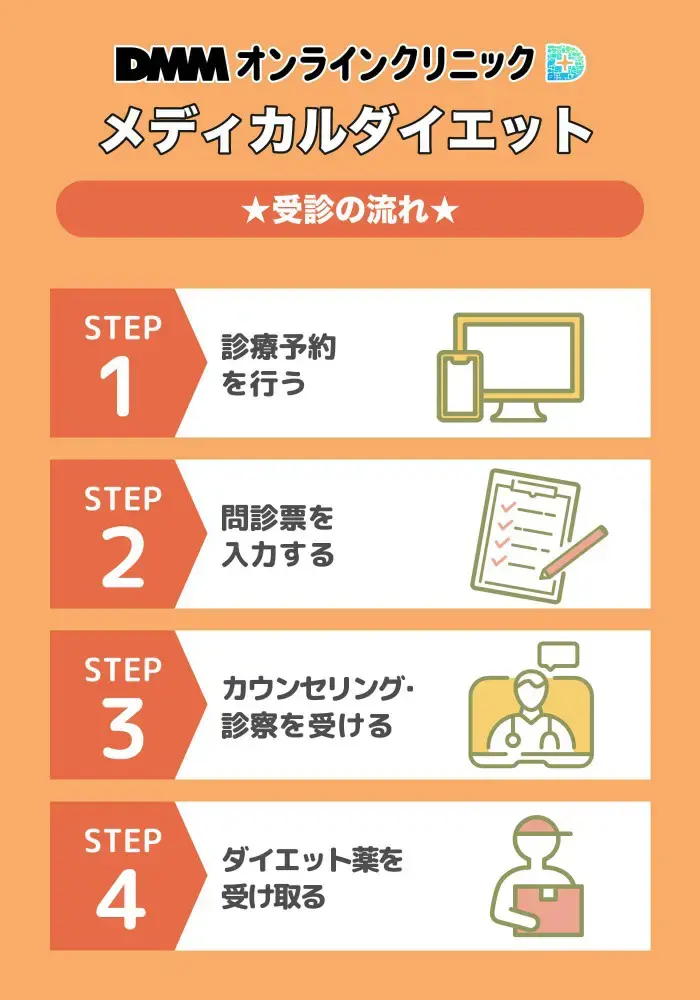 DMM オンラインクリニック

メディカルダイエット

★受診の流れ★

STEP 1
診療予約を行う

STEP 2
問診票を入力する

STEP 3
カウンセリング･診察を受ける

STEP 4
ダイエット薬を受け取る